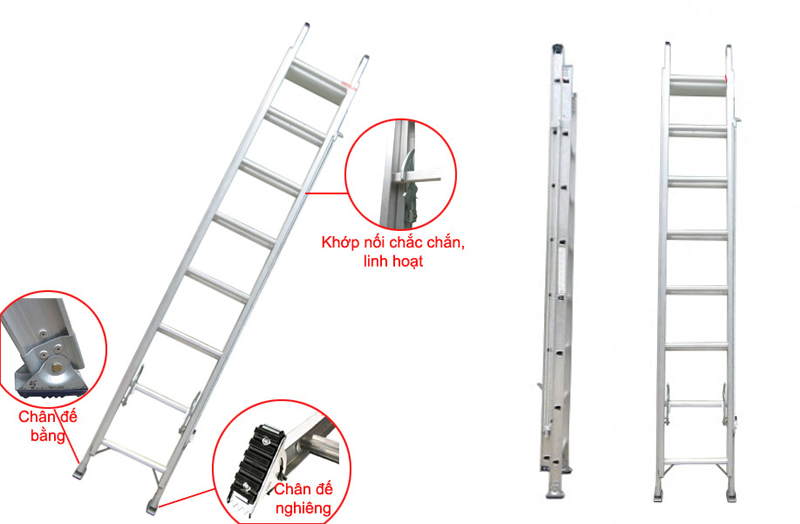 Khớp nối chắc chắn, linh hoạt

Chân đế bằng

Chân đế nghiêng